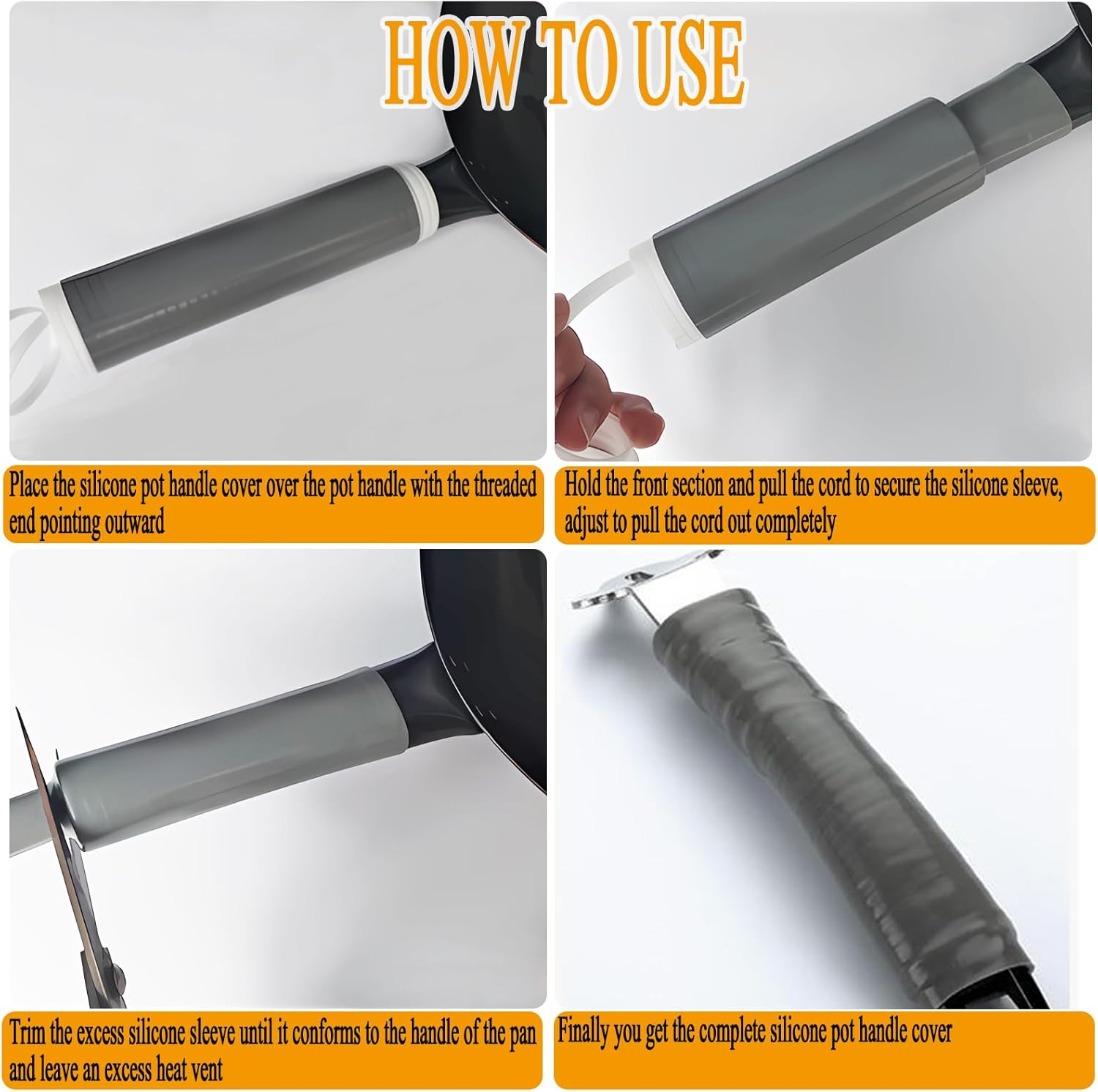 HOW TO USE

Place the silicone pot handle cover over the pot handle with the threaded end pointing outward

Hold the front section and pull the cord to secure the silicone sleeve, adjust to pull the cord out completely

Trim the excess silicone sleeve until it conforms to the handle of the pan and leave an excess heat vent

Finally you get the complete silicone pot handle cover